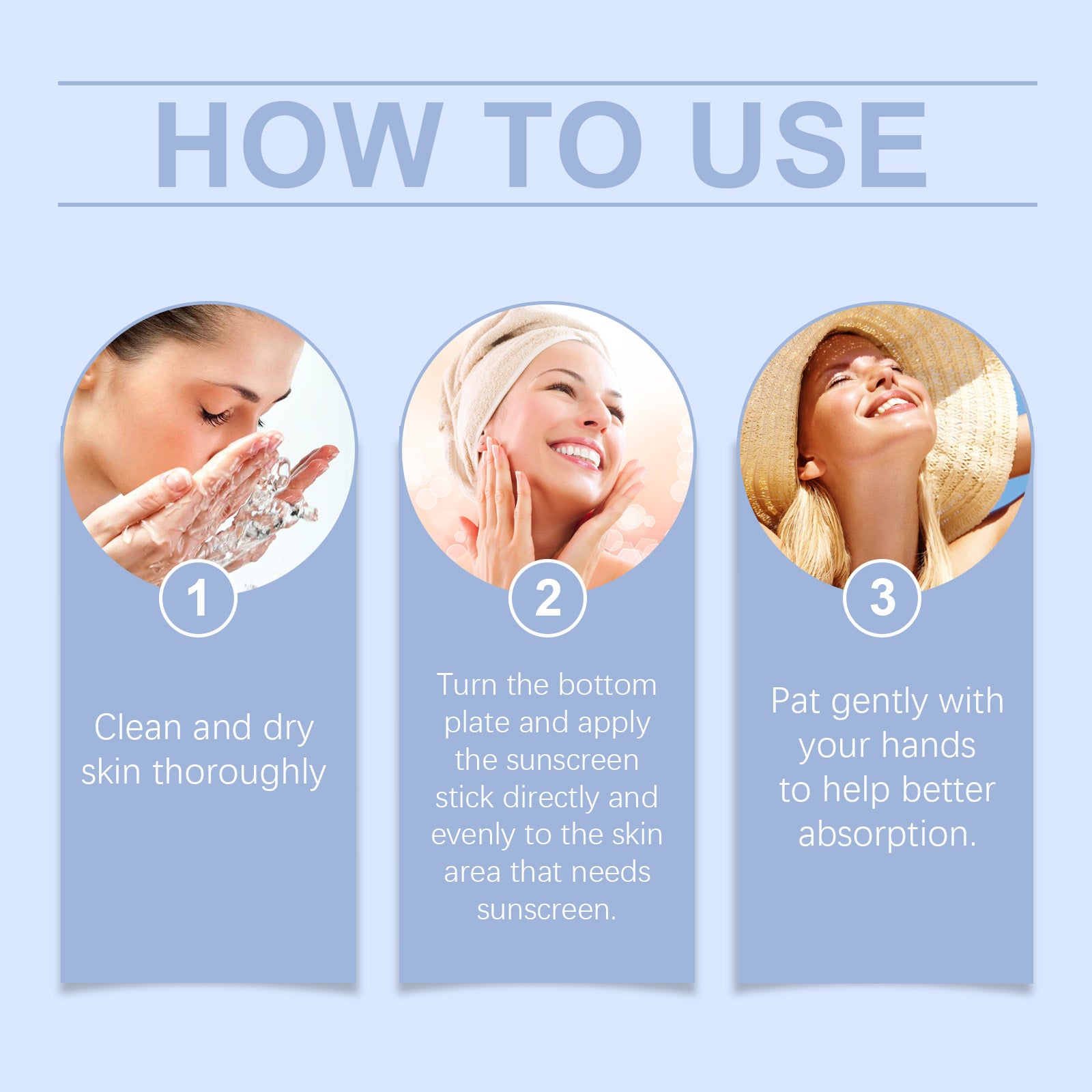 HOW TO USE

1

Clean and dry skin thoroughly

2

Turn the bottom plate and apply the sunscreen stick directly and evenly to the skin area that needs sunscreen.

3

Pat gently with your hands to help better absorption.