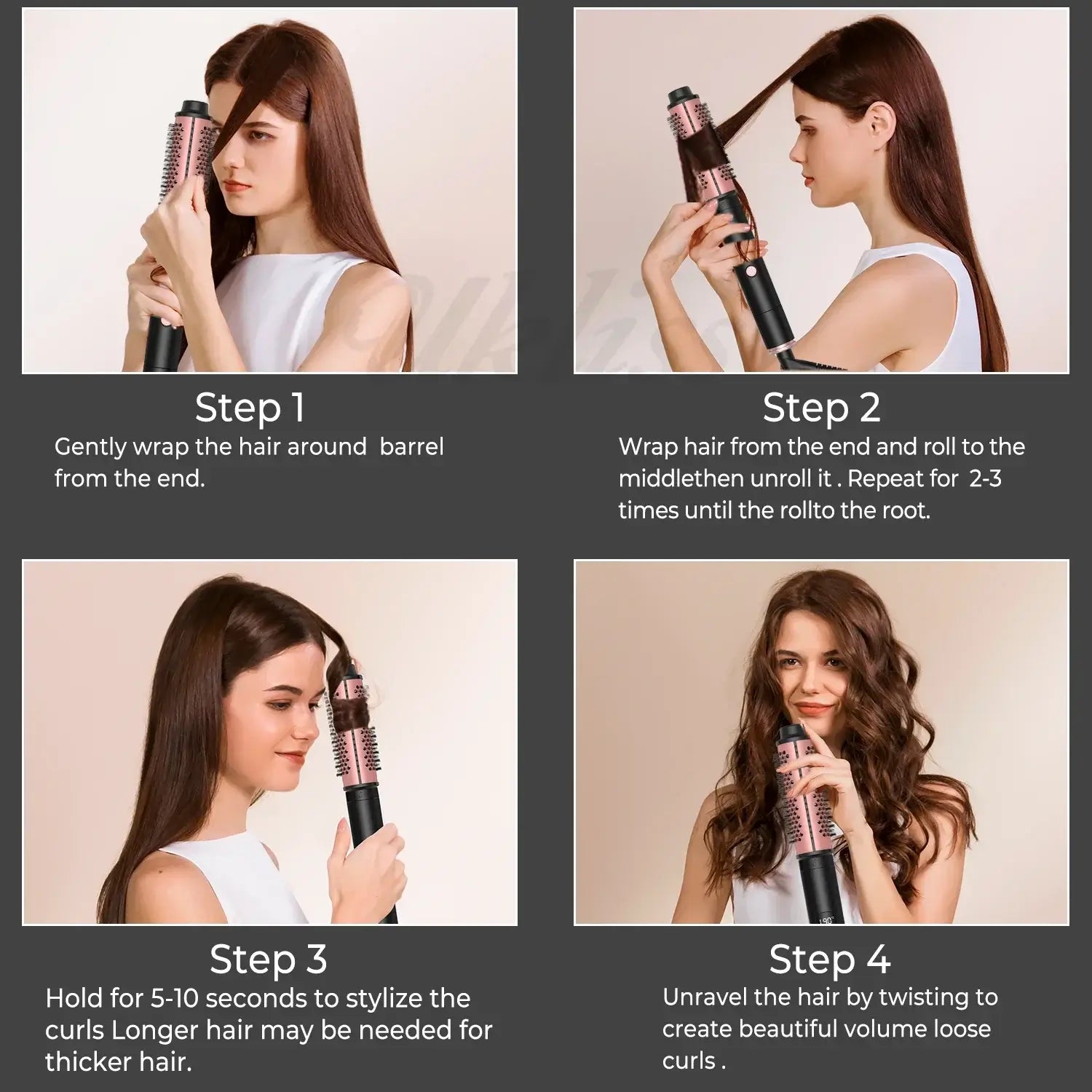 Step 1
Gently wrap the hair around barrel from the end.

Step 2
Wrap hair from the end and roll to the middlethen unroll it . Repeat for 2-3 times until the rollto the root.

Step 3
Hold for 5-10 seconds to stylize the curls Longer hair may be needed for thicker hair.

Step 4
Unravel the hair by twisting to create beautiful volume loose curls .