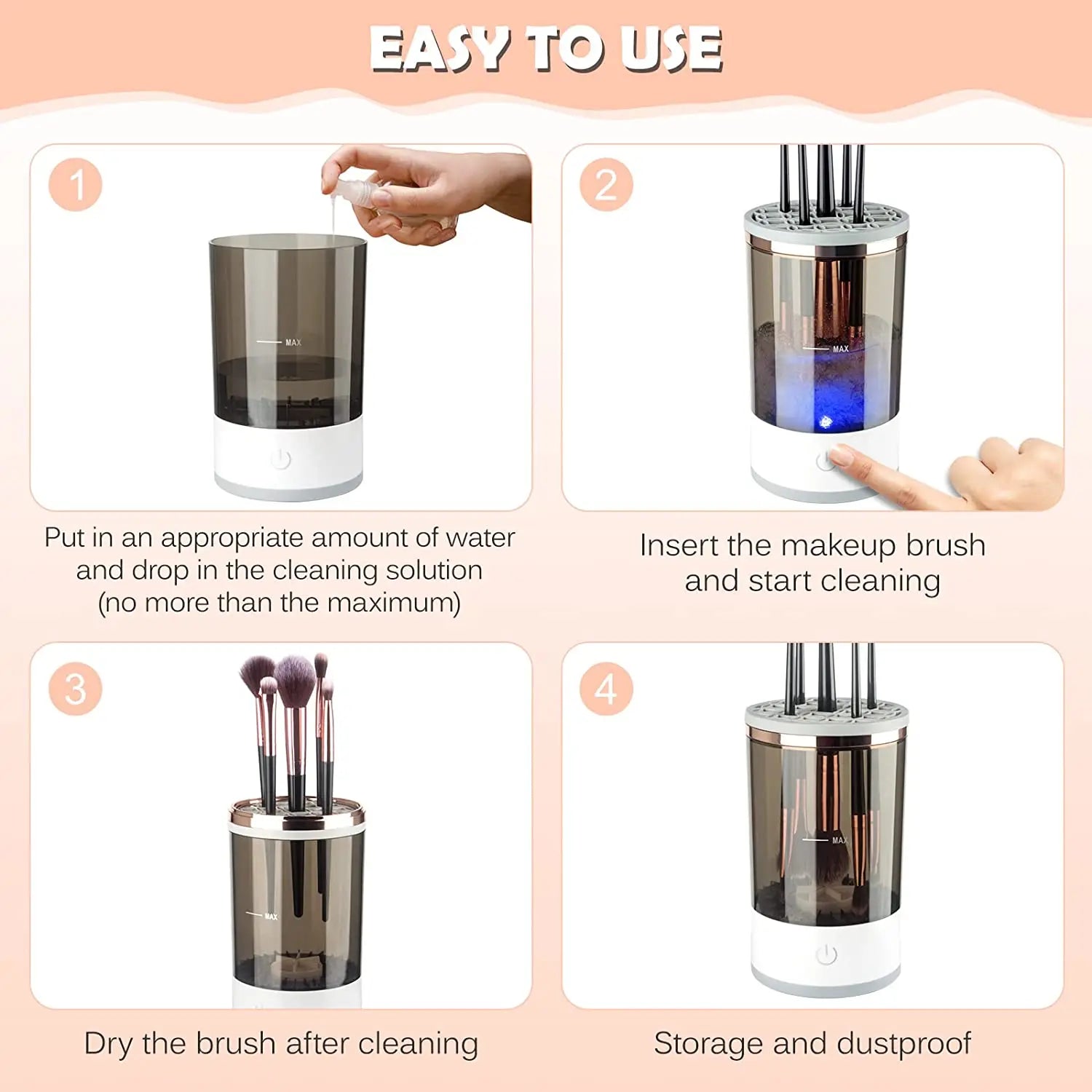 EASY TO USE

1

MAX

Put in an appropriate amount of water and drop in the cleaning solution (no more than the maximum)

2

MAX

Insert the makeup brush and start cleaning

3

MAX

Dry the brush after cleaning

4

MAX

Storage and dustproof