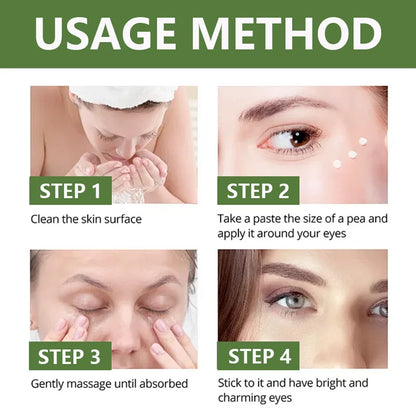 USAGE METHOD

STEP 1

Clean the skin surface

STEP 2

Take a paste the size of a pea and apply it around your eyes

STEP 3

Gently massage until absorbed

STEP 4

Stick to it and have bright and charming eyes